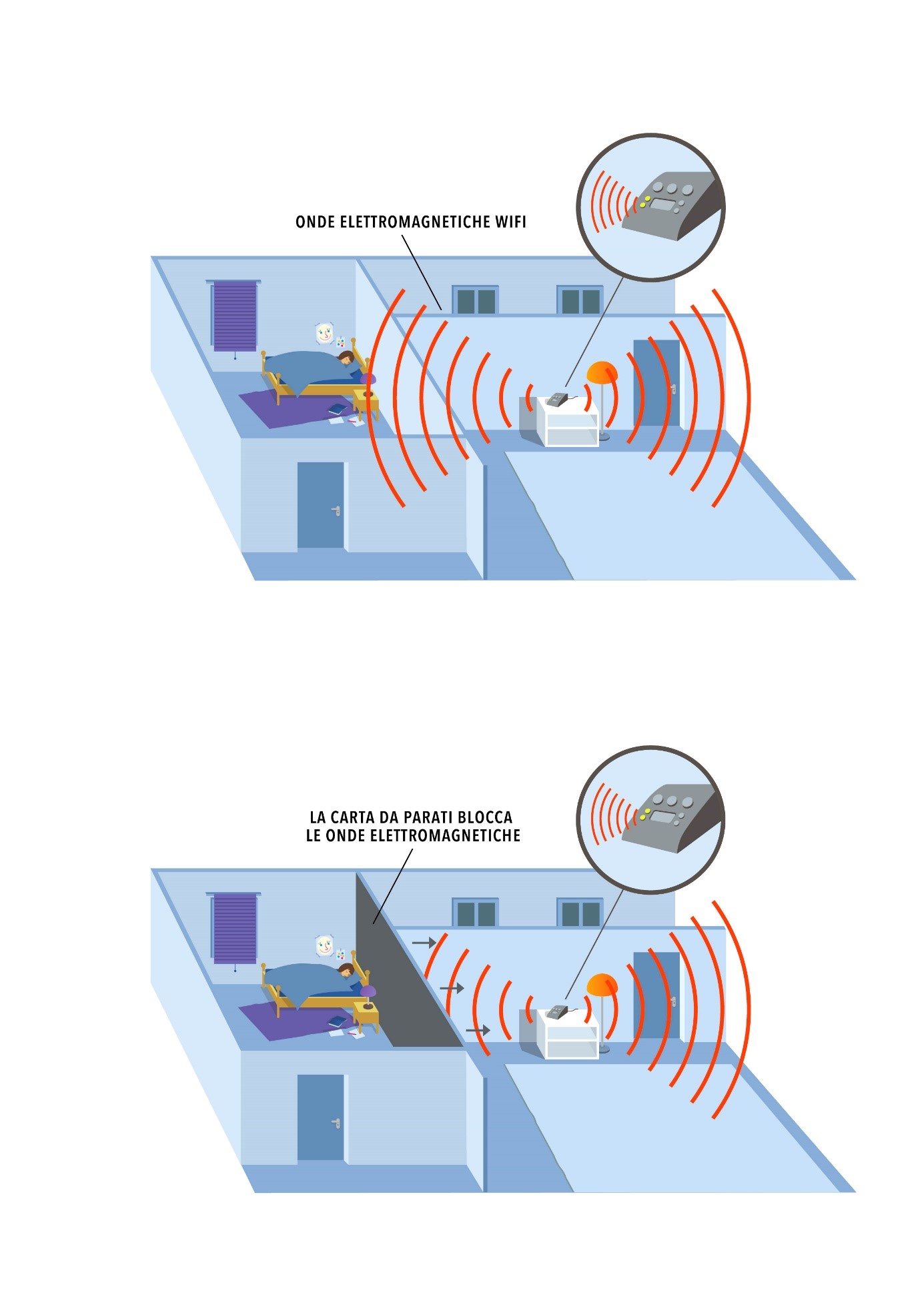 ONDE ELETTROMAGNETICHE WIFI

LA CARTA DA PARATI BLOCCA
LE ONDE ELETTROMAGNETICHE